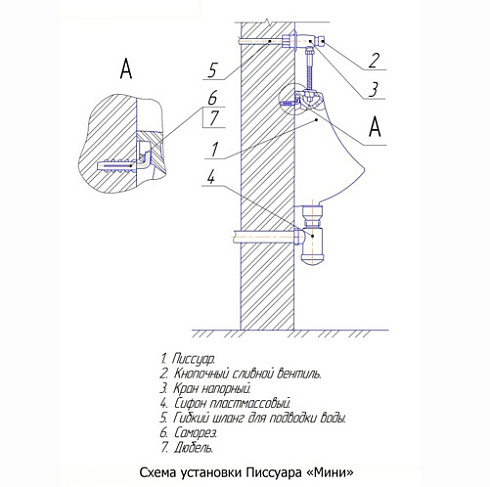 A

6

7

5

2

3

A

1

4

1. Писсуар.
2. Кнопочный сливной вентиль.
3. Кран напорный.
4. Сифон пластмассовый.
5. Гибкий шланг для подводки воды.
6. Саморез.
7. Дюбель.

Схема установки Писсуара «Мини»