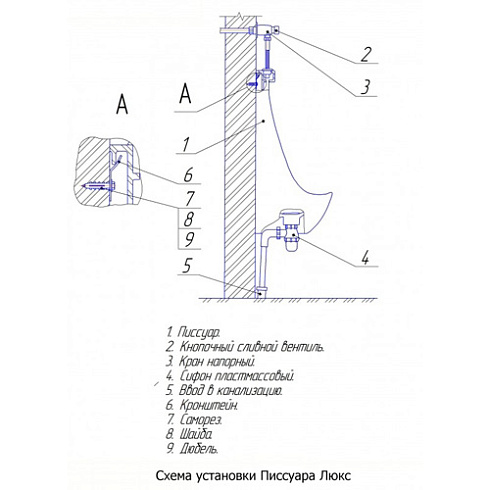 A

A

2

3

1

6

7

8

9

4

5

1. Писсуар.
2. Кнопочный сливной вентиль.
3. Кран напорный.
4. Сифон пластмассовый.
5. Ввод в канализацию.
6. Кронштейн.
7. Саморез.
8. Шайба.
9. Дюбель.

Схема установки Писсуара Люкс